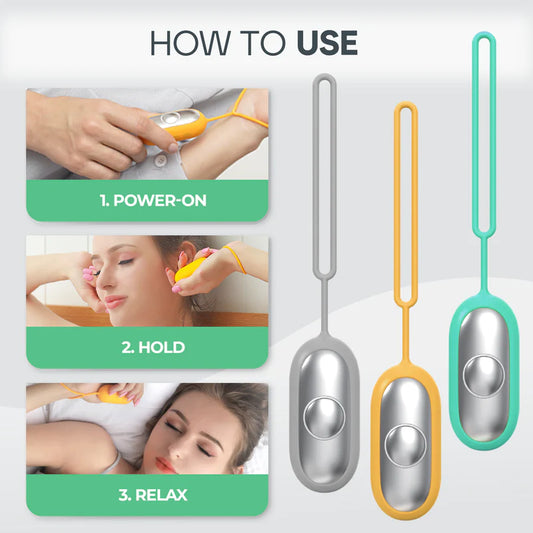 HOW TO USE

1. POWER-ON

2. HOLD

3. RELAX