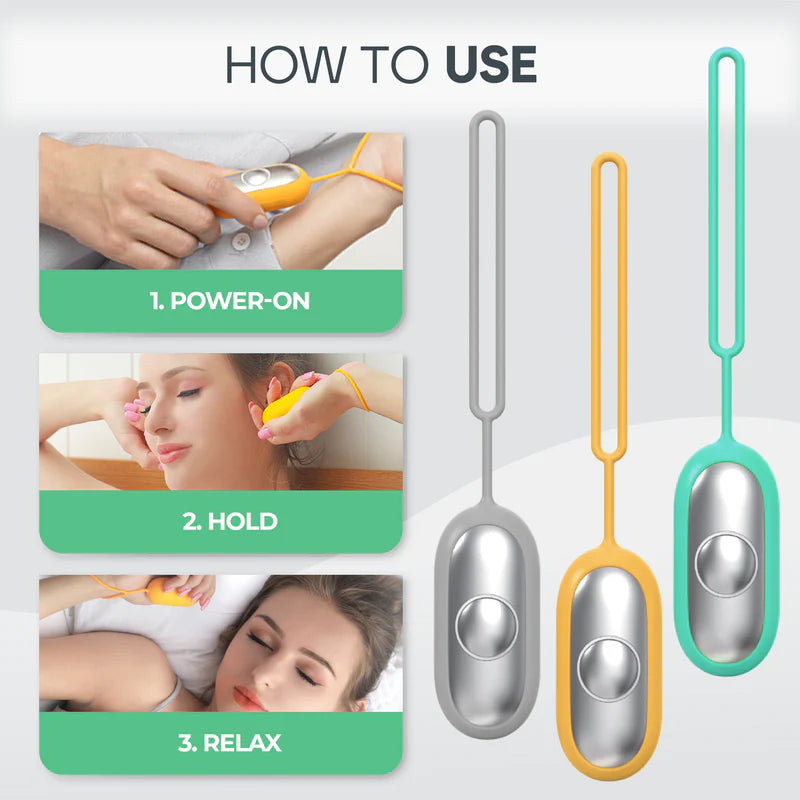 HOW TO USE

1. POWER-ON

2. HOLD

3. RELAX