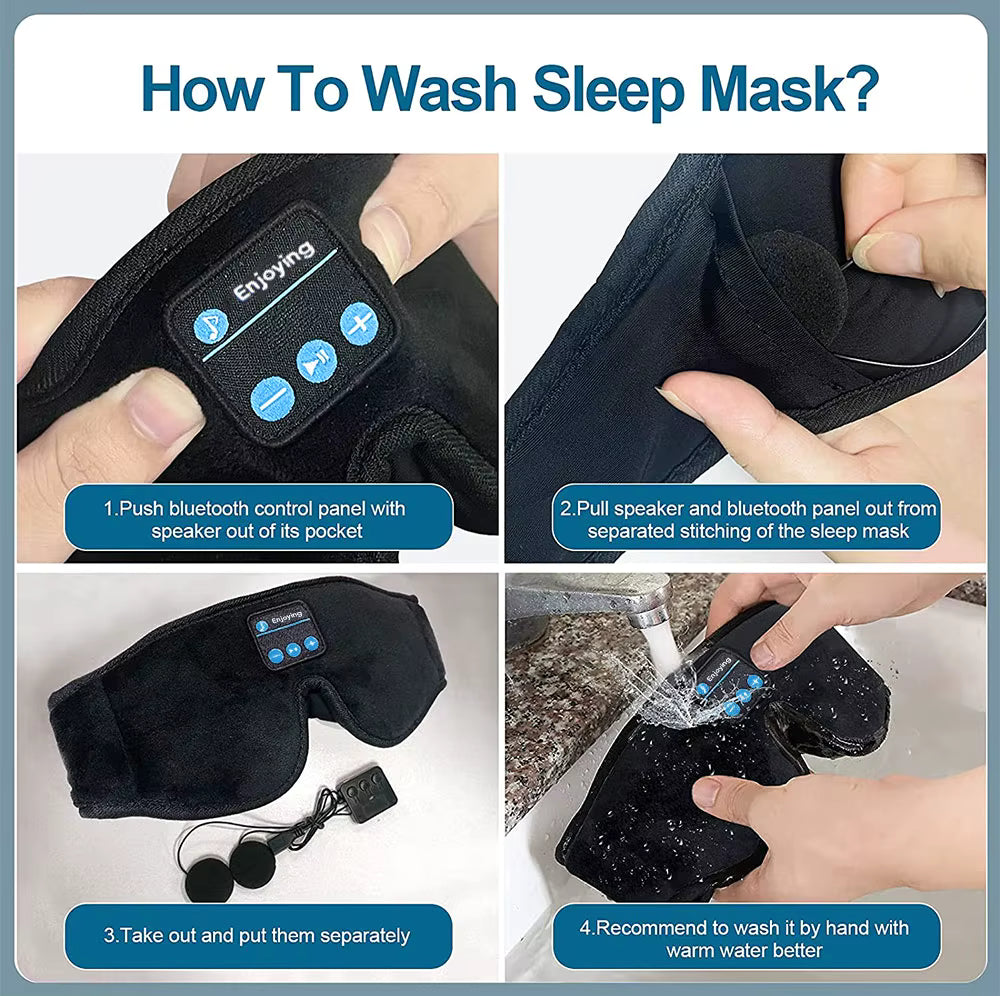 How To Wash Sleep Mask?

Enjoying

1.Push bluetooth control panel with speaker out of its pocket

2.Pull speaker and bluetooth panel out from separated stitching of the sleep mask

Enjoying

3.Take out and put them separately

Enjoying

4.Recommend to wash it by hand with warm water better